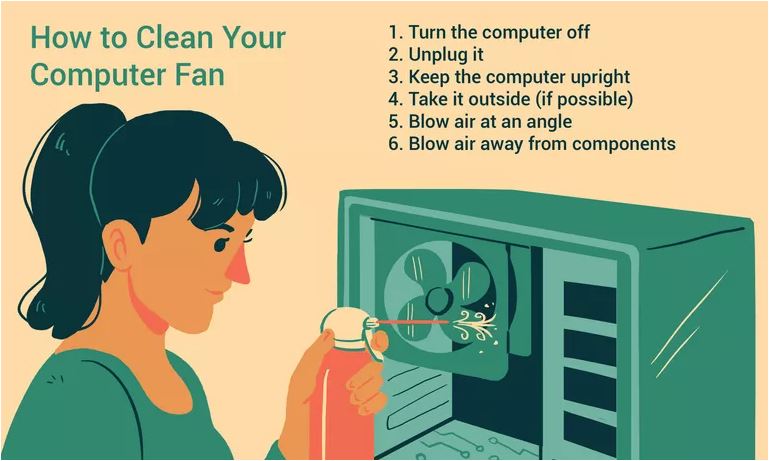 How to Clean Your Computer Fan

1. Turn the computer off
2. Unplug it
3. Keep the computer upright
4. Take it outside (if possible)
5. Blow air at an angle
6. Blow air away from components